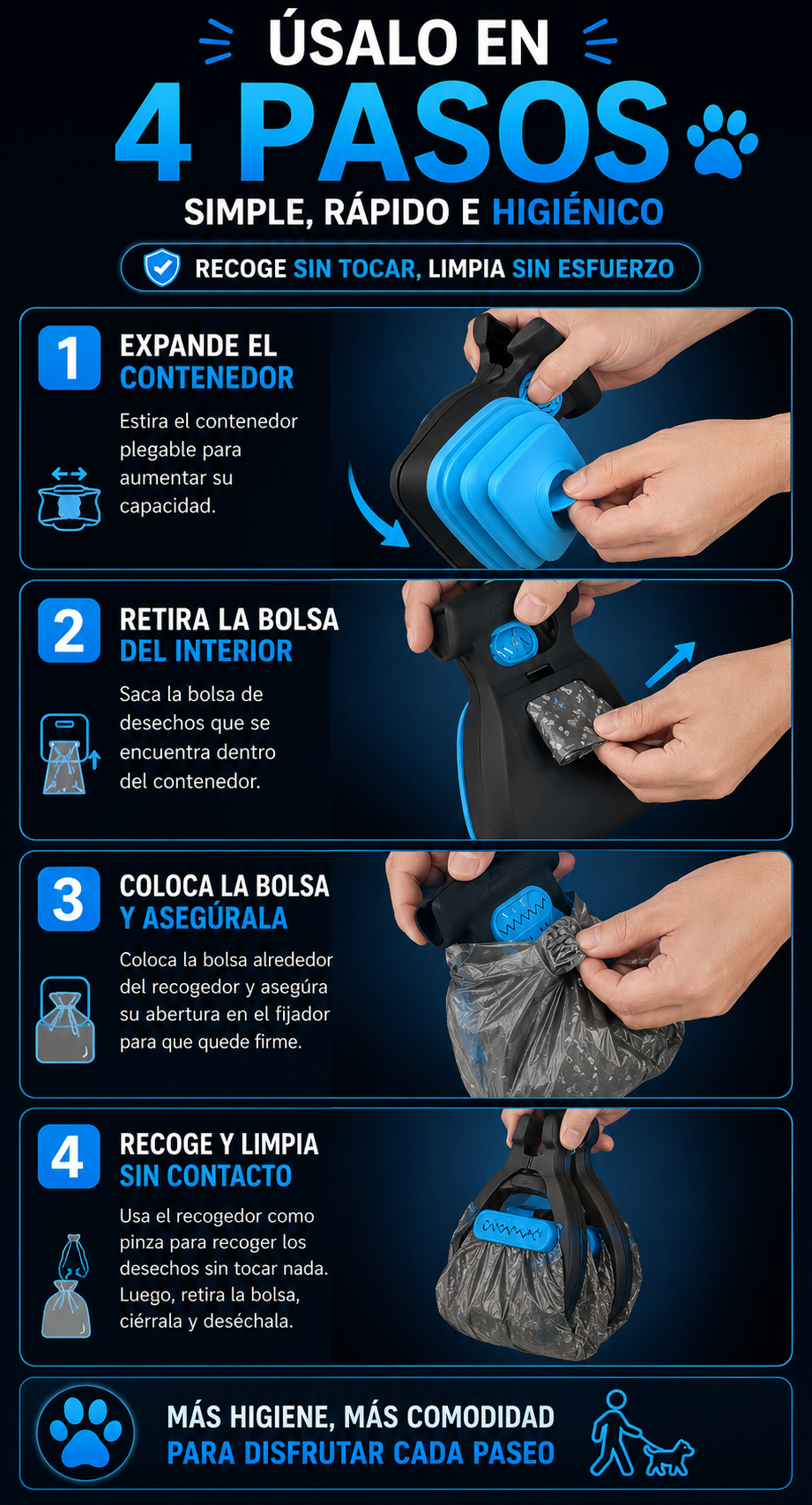 ÚSALO EN
4 PASOS
SIMPLE, RÁPIDO E HIGIÉNICO

RECOGE SIN TOCAR, LIMPIA SIN ESFUERZO

1
EXPANDE EL CONTENEDOR
Estira el contenedor plegable para aumentar su capacidad.

2
RETIRA LA BOLSA DEL INTERIOR
Saca la bolsa de desechos que se encuentra dentro del contenedor.

3
COLOCA LA BOLSA Y ASEGÚRALA
Coloca la bolsa alrededor del recogedor y asegúra su abertura en el fijador para que quede firme.

4
RECOGE Y LIMPIA SIN CONTACTO
Usa el recogedor como pinza para recoger los desechos sin tocar nada. Luego, retira la bolsa, ciérrala y deséchala.

MÁS HIGIENE, MÁS COMODIDAD
PARA DISFRUTAR CADA PASEO