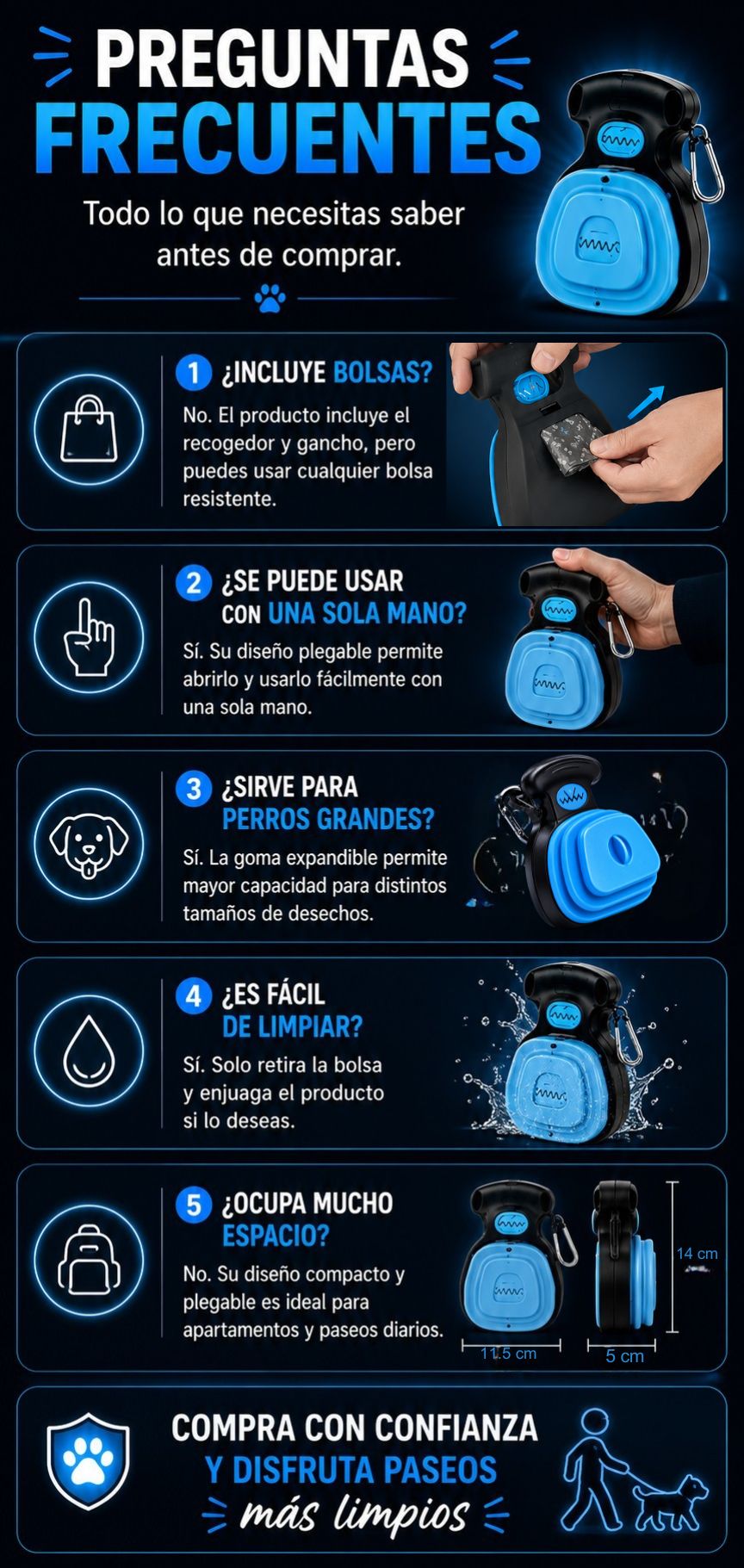 PREGUNTAS FRECUENTES

Todo lo que necesitas saber antes de comprar.

1 ¿INCLUYE BOLSAS?

No. El producto incluye el recogedor y gancho, pero puedes usar cualquier bolsa resistente.

2 ¿SE PUEDE USAR CON UNA SOLA MANO?

Sí. Su diseño plegable permite abrirlo y usarlo fácilmente con una sola mano.

3 ¿SIRVE PARA PERROS GRANDES?

Sí. La goma expandible permite mayor capacidad para distintos tamaños de desechos.

4 ¿ES FÁCIL DE LIMPIAR?

Sí. Solo retira la bolsa y enjuaga el producto si lo deseas.

5 ¿OCUPA MUCHO ESPACIO?

No. Su diseño compacto y plegable es ideal para apartamentos y paseos diarios.

14 cm

11.5 cm

5 cm

COMPRA CON CONFIANZA Y DISFRUTA PASEOS más limpios