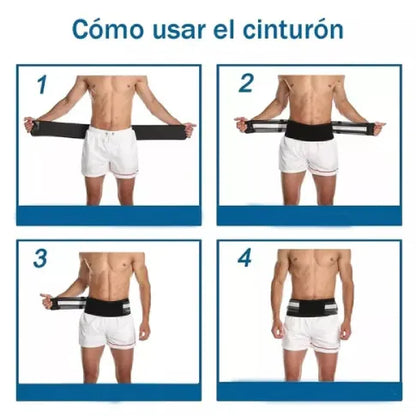 Cómo usar el cinturón

1

2

3

4