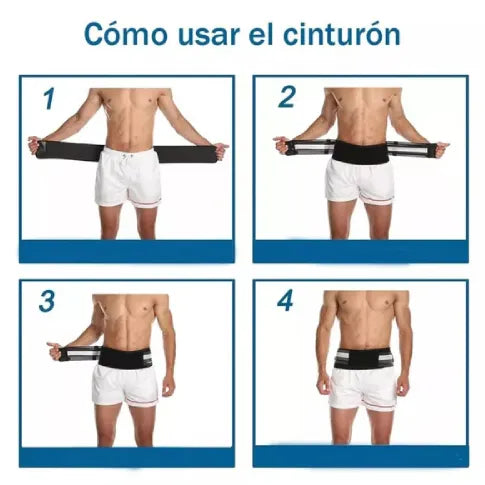 Cómo usar el cinturón

1

2

3

4